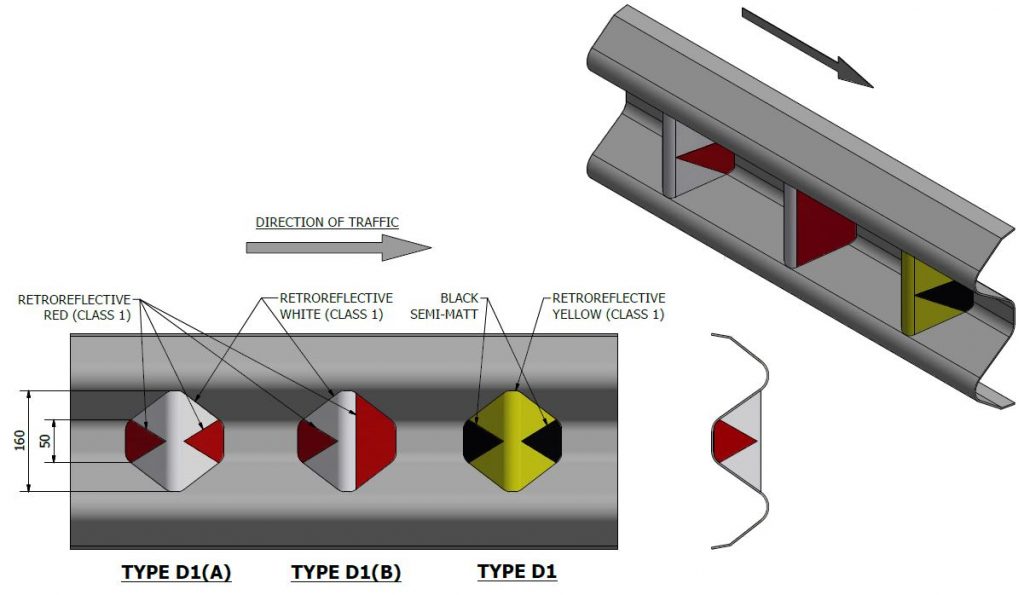 DIRECTION OF TRAFFIC

RETROREFLECTIVE RED (CLASS 1)

RETROREFLECTIVE WHITE (CLASS 1)

BLACK SEMI-MATT

RETROREFLECTIVE YELLOW (CLASS 1)

160

50

TYPE D1(A)

TYPE D1(B)

TYPE D1