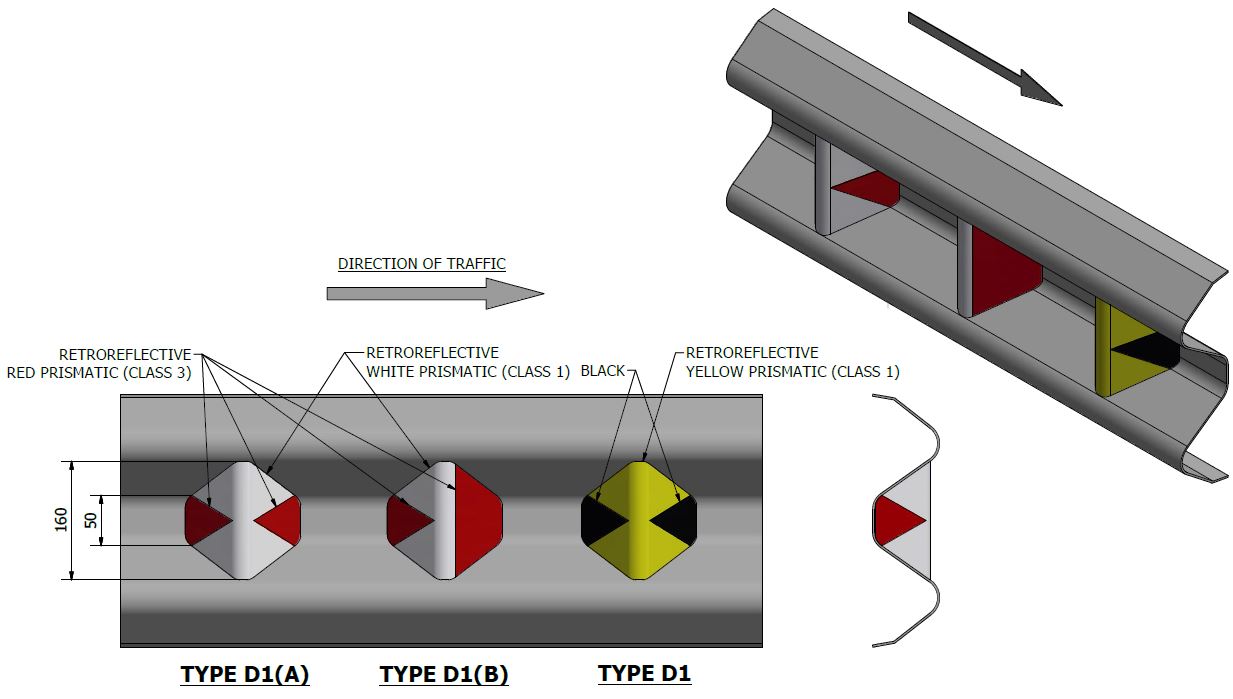 DIRECTION OF TRAFFIC

RETROREFLECTIVE
RED PRISMATIC (CLASS 3)

RETROREFLECTIVE
WHITE PRISMATIC (CLASS 1)

BLACK

RETROREFLECTIVE
YELLOW PRISMATIC (CLASS 1)

160

50

TYPE D1(A)

TYPE D1(B)

TYPE D1